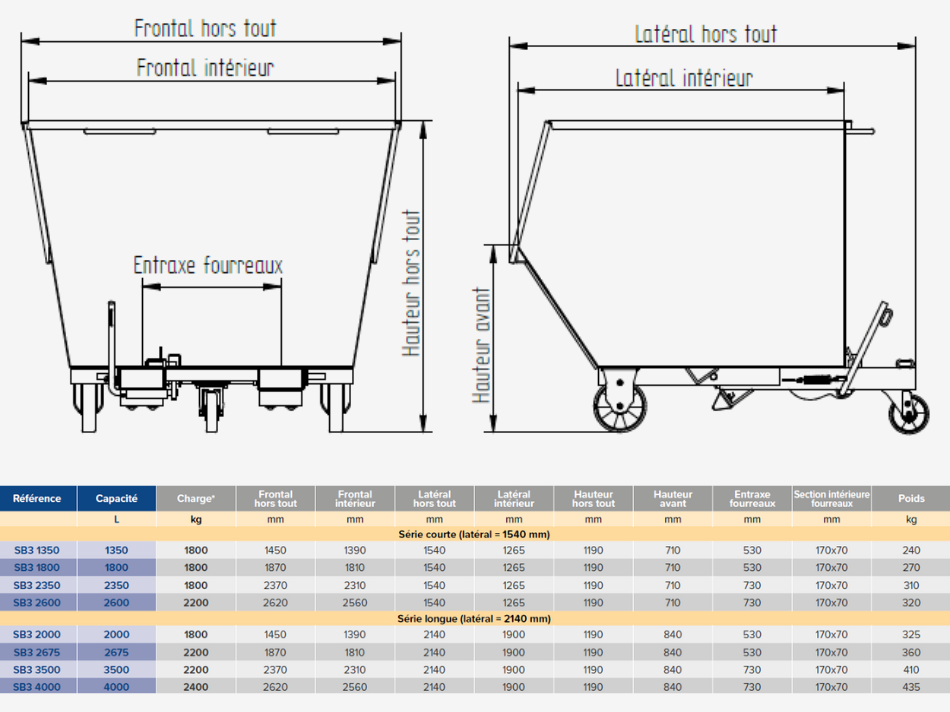 Frontal hors tout
Frontal intérieur
Entraxe fourreaux
Hauteur hors tout
Latéral hors tout
Latéral intérieur
Hauteur avant

| Référence | Capacité | Charge* | Frontal hors tout | Frontal intérieur | Latéral hors tout | Latéral intérieur | Hauteur hors tout | Hauteur avant | Entraxe fourreaux | Section intérieure fourreaux | Poids |
|---|---|---|---|---|---|---|---|---|---|---|---|
| | L | kg | mm | mm | mm | mm | mm | mm | mm | mm | kg |
| Série courte (latéral = 1540 mm) | | | | | | | | | | | |
| SB3 1350 | 1350 | 1800 | 1450 | 1390 | 1540 | 1265 | 1190 | 710 | 530 | 170x70 | 240 |
| SB3 1800 | 1800 | 1800 | 1870 | 1810 | 1540 | 1265 | 1190 | 710 | 530 | 170x70 | 270 |
| SB3 2350 | 2350 | 1800 | 2370 | 2310 | 1540 | 1265 | 1190 | 710 | 730 | 170x70 | 310 |
| SB3 2600 | 2600 | 2200 | 2620 | 2560 | 1540 | 1265 | 1190 | 710 | 730 | 170x70 | 320 |
| Série longue (latéral = 2140 mm) | | | | | | | | | | | |
| SB3 2000 | 2000 | 1800 | 1450 | 1390 | 2140 | 1900 | 1190 | 840 | 530 | 170x70 | 325 |
| SB3 2675 | 2675 | 2200 | 1870 | 1810 | 2140 | 1900 | 1190 | 840 | 530 | 170x70 | 360 |
| SB3 3500 | 3500 | 2200 | 2370 | 2310 | 2140 | 1900 | 1190 | 840 | 730 | 170x70 | 410 |
| SB3 4000 | 4000 | 2400 | 2620 | 2560 | 2140 | 1900 | 1190 | 840 | 730 | 170x70 | 435 |