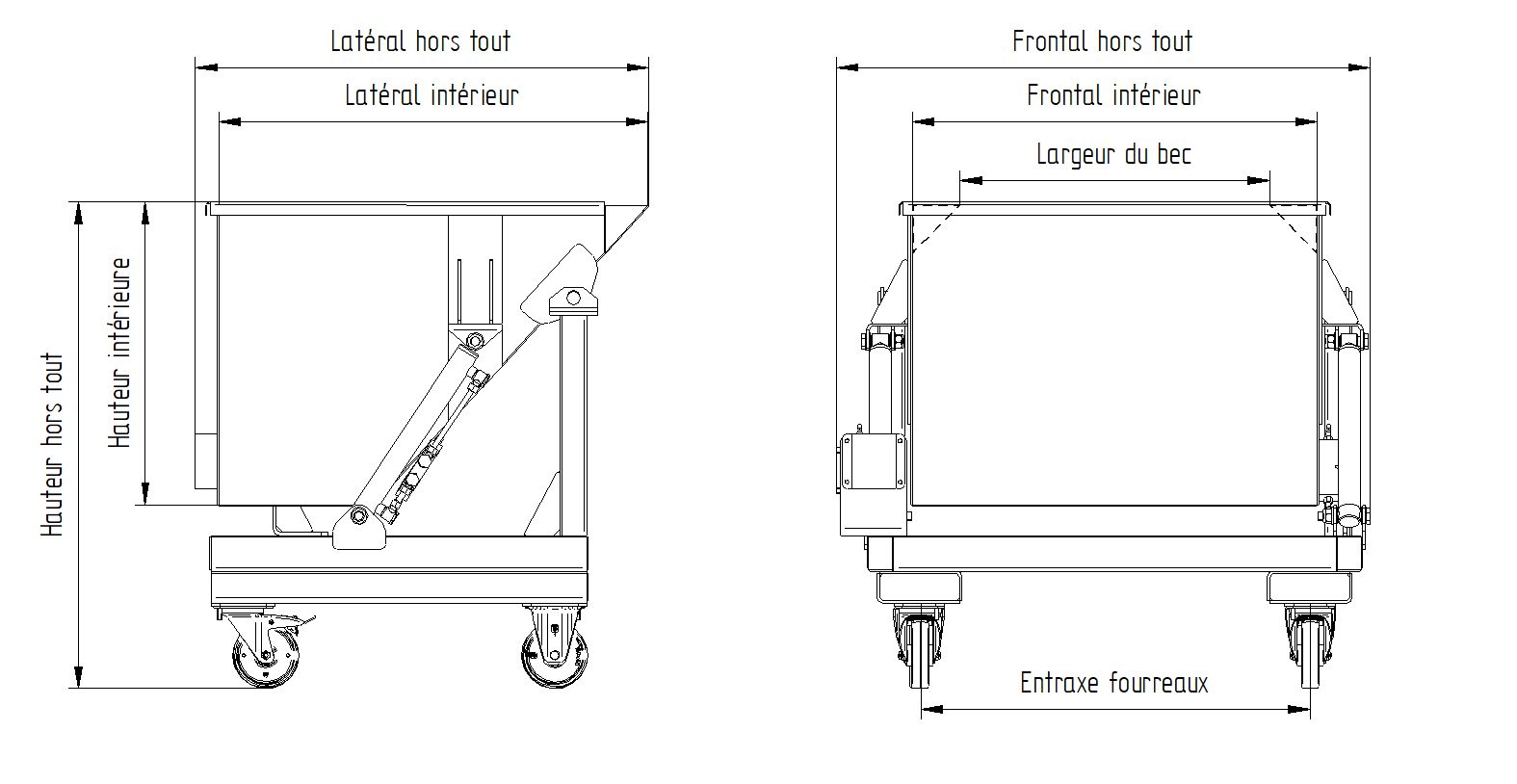 Latéral hors tout

Latéral intérieur

Hauteur hors tout

Hauteur intérieure

Frontal hors tout

Frontal intérieur

Largeur du bec

Entraxe fourreaux